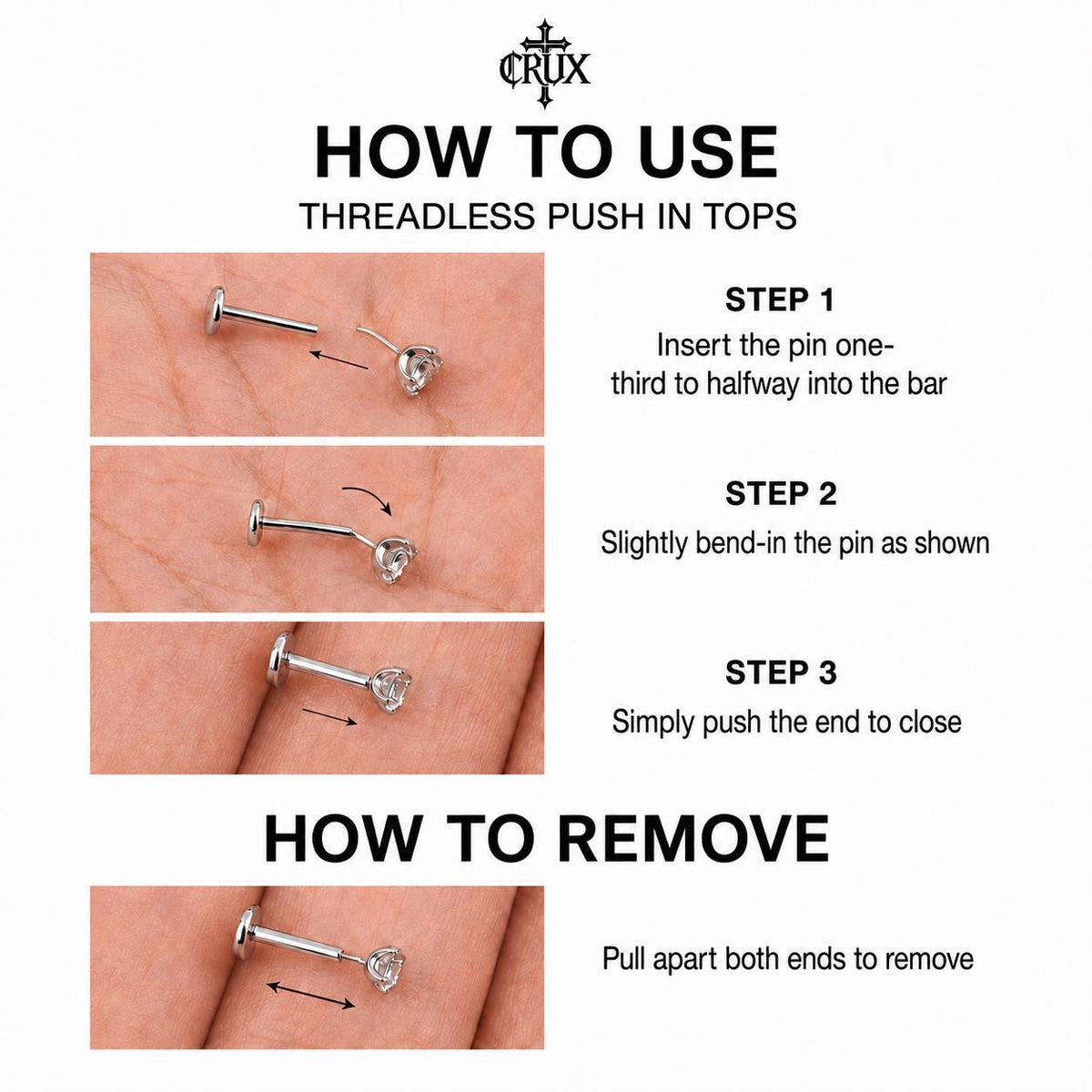 CRUX

HOW TO USE

THREADLESS PUSH IN TOPS

STEP 1

Insert the pin one-third to halfway into the bar

STEP 2

Slightly bend-in the pin as shown

STEP 3

Simply push the end to close

HOW TO REMOVE

Pull apart both ends to remove