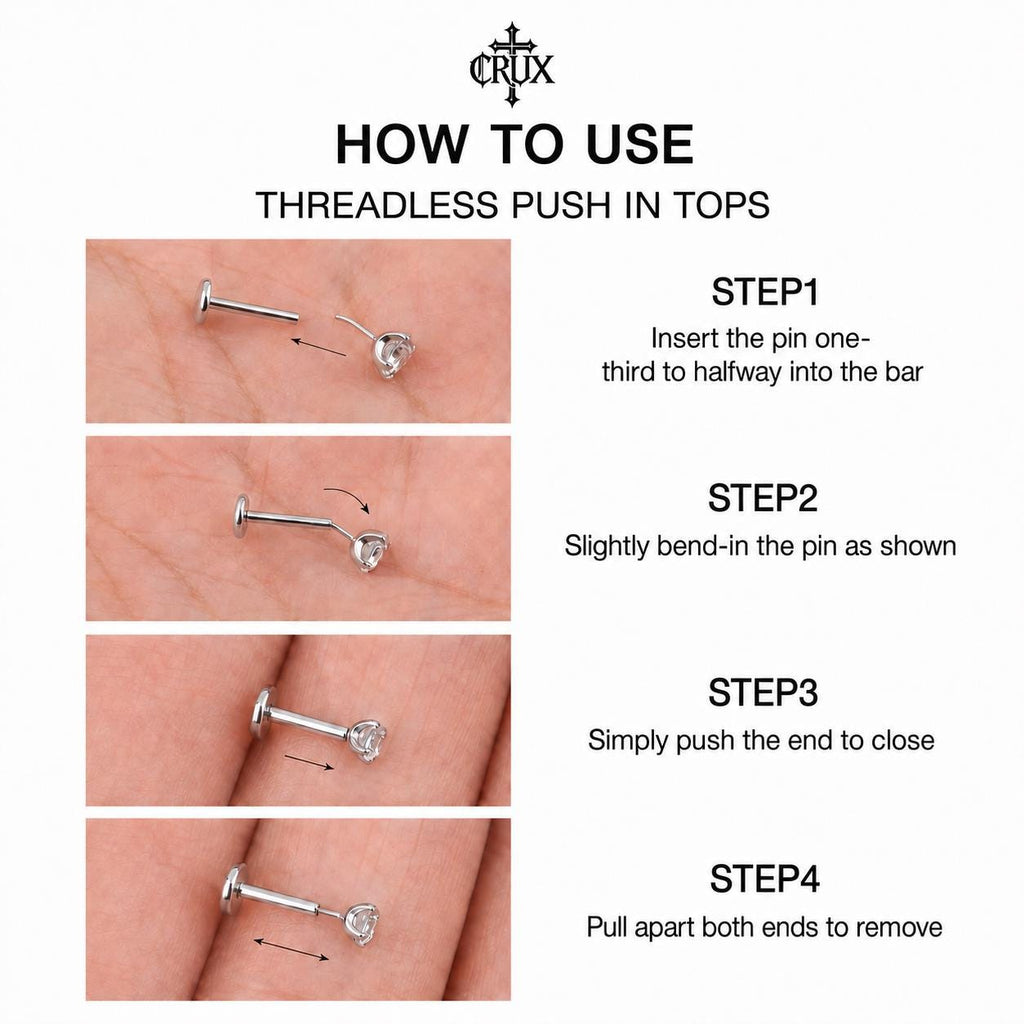 CRUX

HOW TO USE

THREADLESS PUSH IN TOPS

STEP1

Insert the pin one-third to halfway into the bar

STEP2

Slightly bend-in the pin as shown

STEP3

Simply push the end to close

STEP4

Pull apart both ends to remove